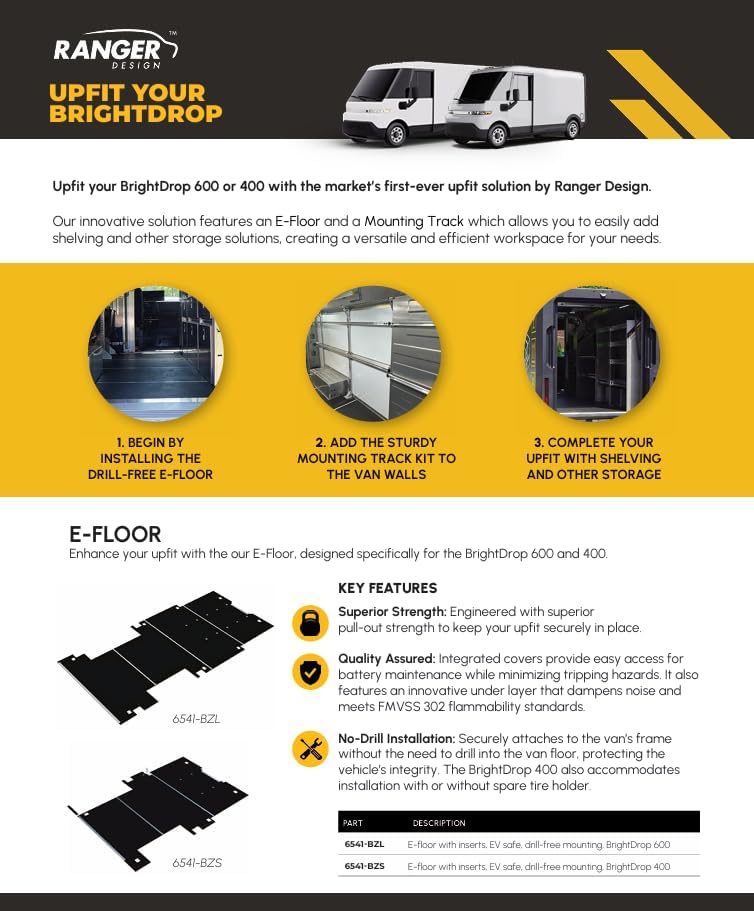 RANGER™ DESIGN

UPFIT YOUR BRIGHTDROP

Upfit your BrightDrop 600 or 400 with the market's first-ever upfit solution by Ranger Design.

Our innovative solution features an E-Floor and a Mounting Track which allows you to easily add shelving and other storage solutions, creating a versatile and efficient workspace for your needs.

1. BEGIN BY INSTALLING THE DRILL-FREE E-FLOOR

2. ADD THE STURDY MOUNTING TRACK KIT TO THE VAN WALLS

3. COMPLETE YOUR UPFIT WITH SHELVING AND OTHER STORAGE

E-FLOOR
Enhance your upfit with the our E-Floor, designed specifically for the BrightDrop 600 and 400.

6541-BZL

6541-BZS

KEY FEATURES

Superior Strength: Engineered with superior pull-out strength to keep your upfit securely in place.

Quality Assured: Integrated covers provide easy access for battery maintenance while minimizing tripping hazards. It also features an innovative under layer that dampens noise and meets FMVSS 302 flammability standards.

No-Drill Installation: Securely attaches to the van's frame without the need to drill into the van floor, protecting the vehicle's integrity. The BrightDrop 400 also accommodates installation with or without spare tire holder.

| PART | DESCRIPTION |
|---|---|
| 6541-BZL | E-floor with inserts, EV safe, drill-free mounting, BrightDrop 600 |
| 6541-BZS | E-floor with inserts, EV safe, drill-free mounting, BrightDrop 400 |