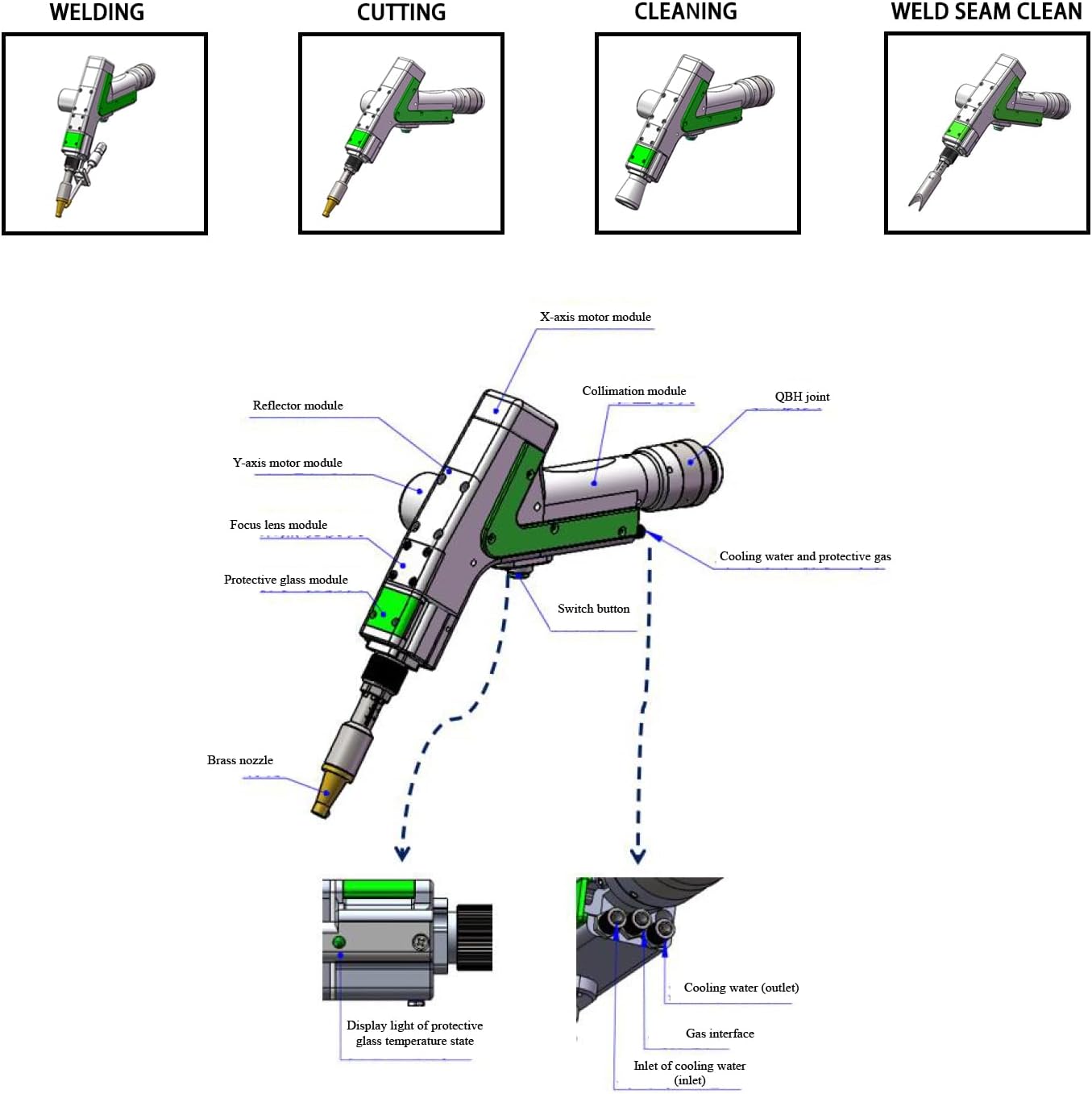 WELDING

CUTTING

CLEANING

WELD SEAM CLEAN

X-axis motor module

Collimation module

QBH joint

Reflector module

Y-axis motor module

Focus lens module

Protective glass module

Cooling water and protective gas

Switch button

Brass nozzle

Display light of protective glass temperature state

Cooling water (outlet)

Gas interface

Inlet of cooling water (inlet)