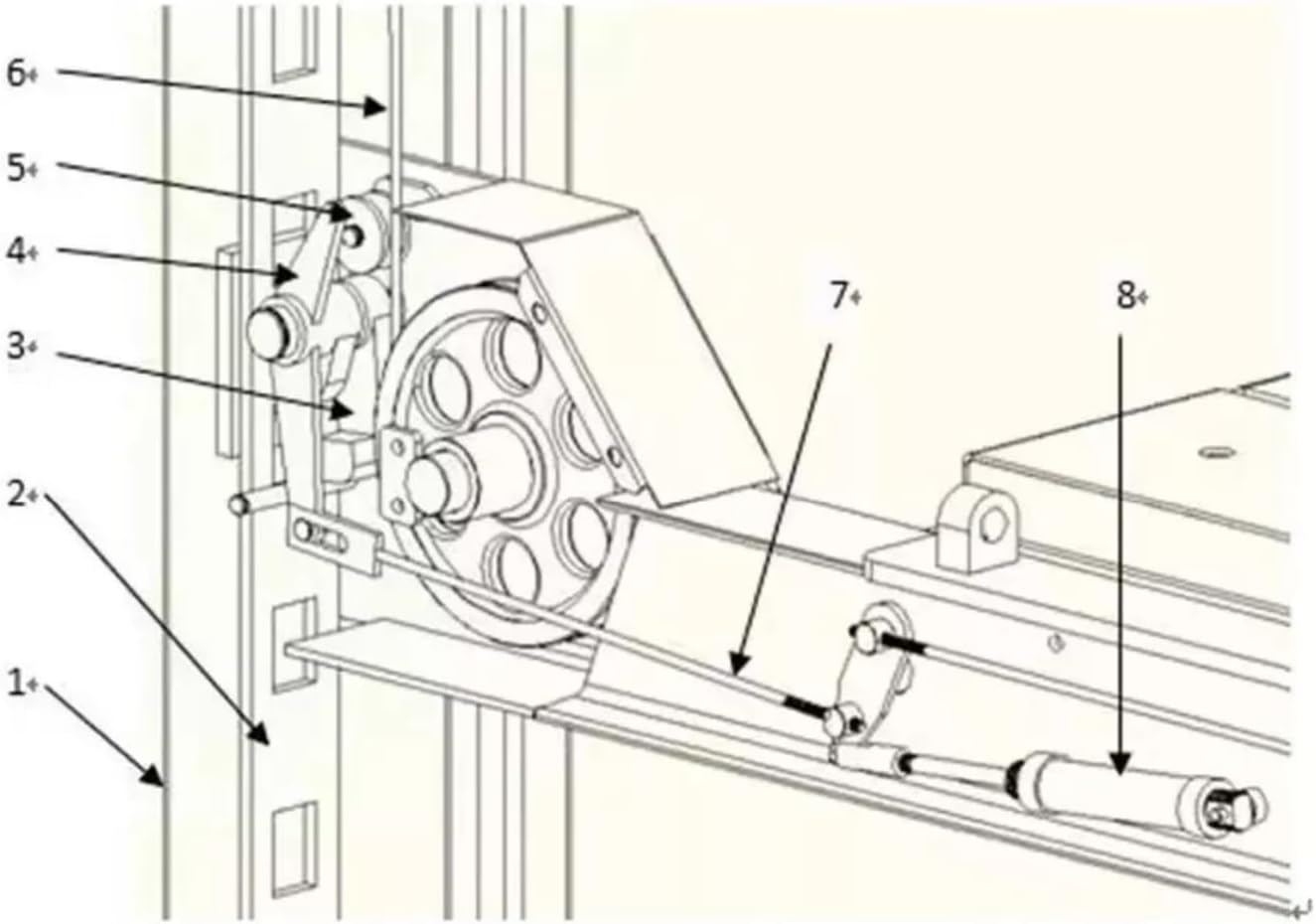 6
5
4
3
2
1
7
8