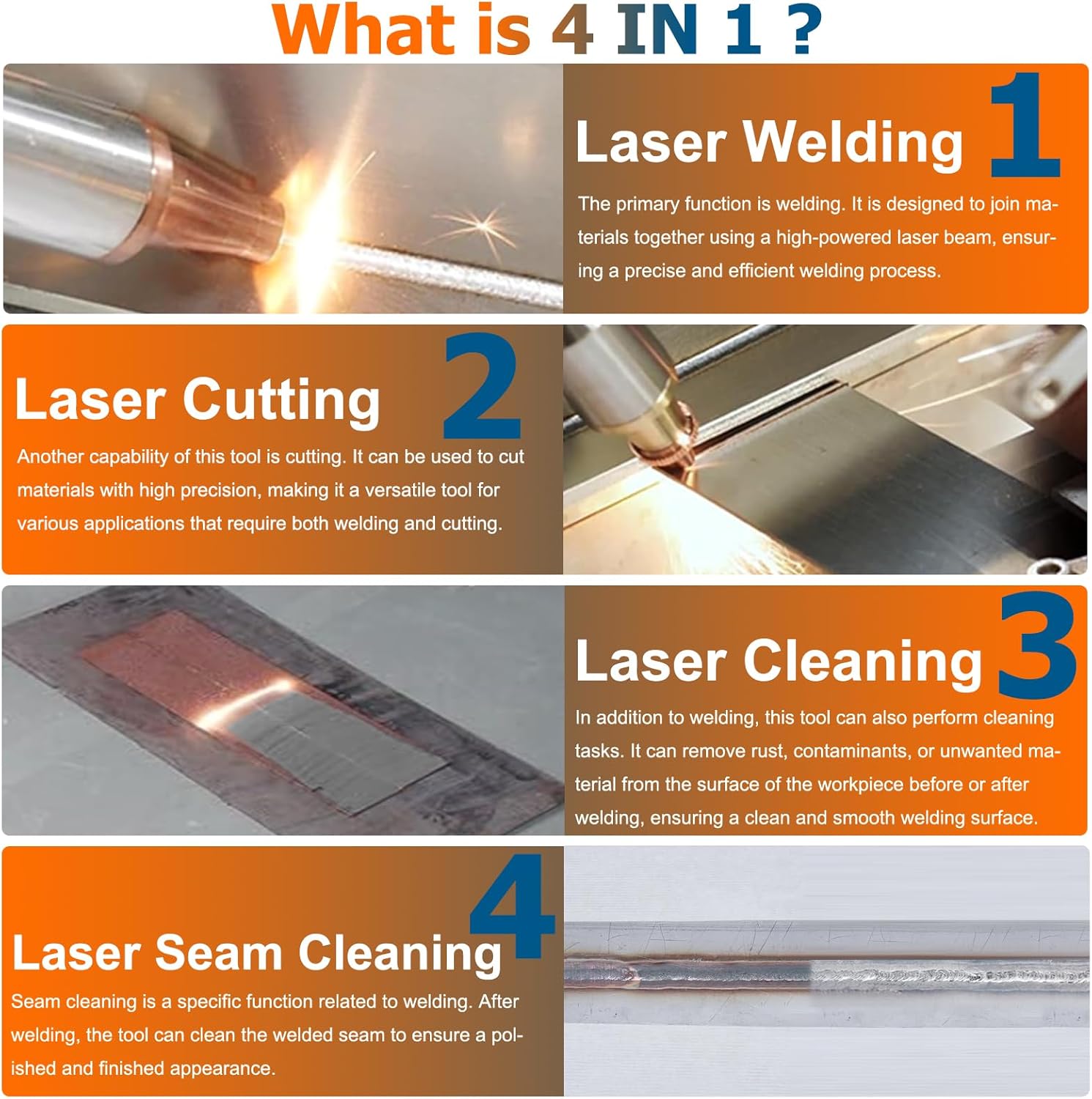 What is 4 IN 1 ?

Laser Welding 1

The primary function is welding. It is designed to join materials together using a high-powered laser beam, ensuring a precise and efficient welding process.

Laser Cutting 2

Another capability of this tool is cutting. It can be used to cut materials with high precision, making it a versatile tool for various applications that require both welding and cutting.

Laser Cleaning 3

In addition to welding, this tool can also perform cleaning tasks. It can remove rust, contaminants, or unwanted material from the surface of the workpiece before or after welding, ensuring a clean and smooth welding surface.

Laser Seam Cleaning 4

Seam cleaning is a specific function related to welding. After welding, the tool can clean the welded seam to ensure a polished and finished appearance.