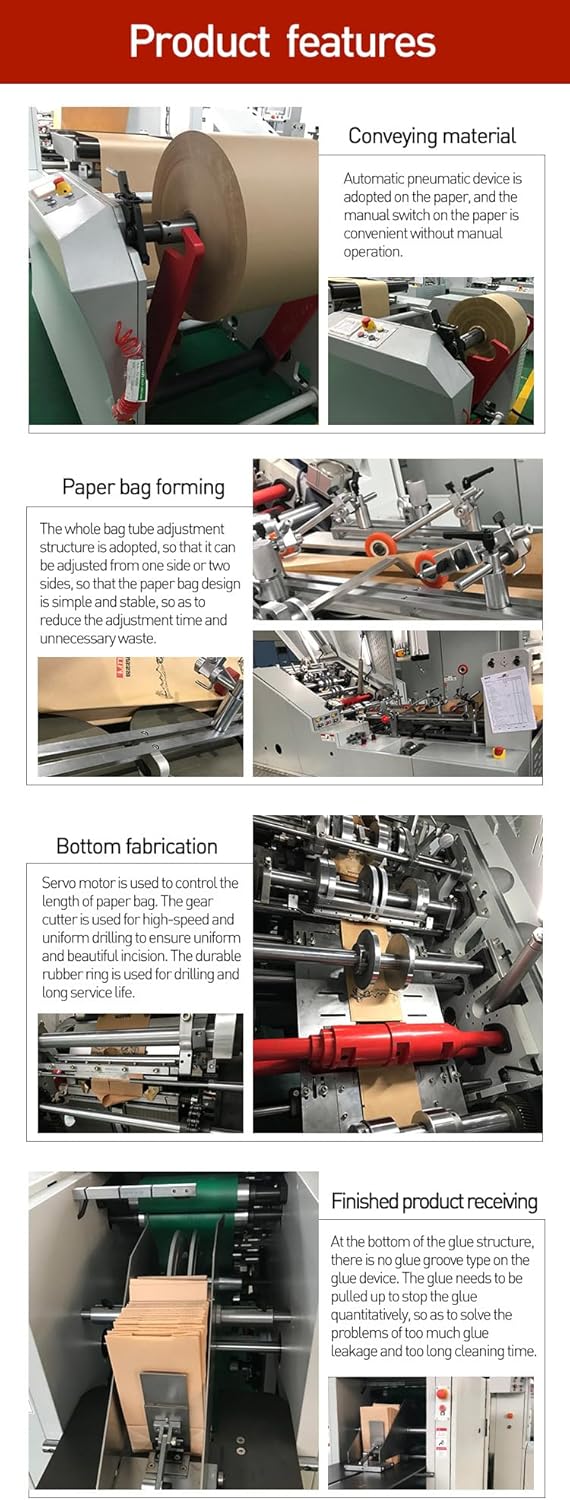 Product features

Conveying material

Automatic pneumatic device is adopted on the paper, and the manual switch on the paper is convenient without manual operation.

Paper bag forming

The whole bag tube adjustment structure is adopted, so that it can be adjusted from one side or two sides, so that the paper bag design is simple and stable, so as to reduce the adjustment time and unnecessary waste.

Bottom fabrication

Servo motor is used to control the length of paper bag. The gear cutter is used for high-speed and uniform drilling to ensure uniform and beautiful incision. The durable rubber ring is used for drilling and long service life.

Finished product receiving

At the bottom of the glue structure, there is no glue groove type on the glue device. The glue needs to be pulled up to stop the glue quantitatively, so as to solve the problems of too much glue leakage and too long cleaning time.