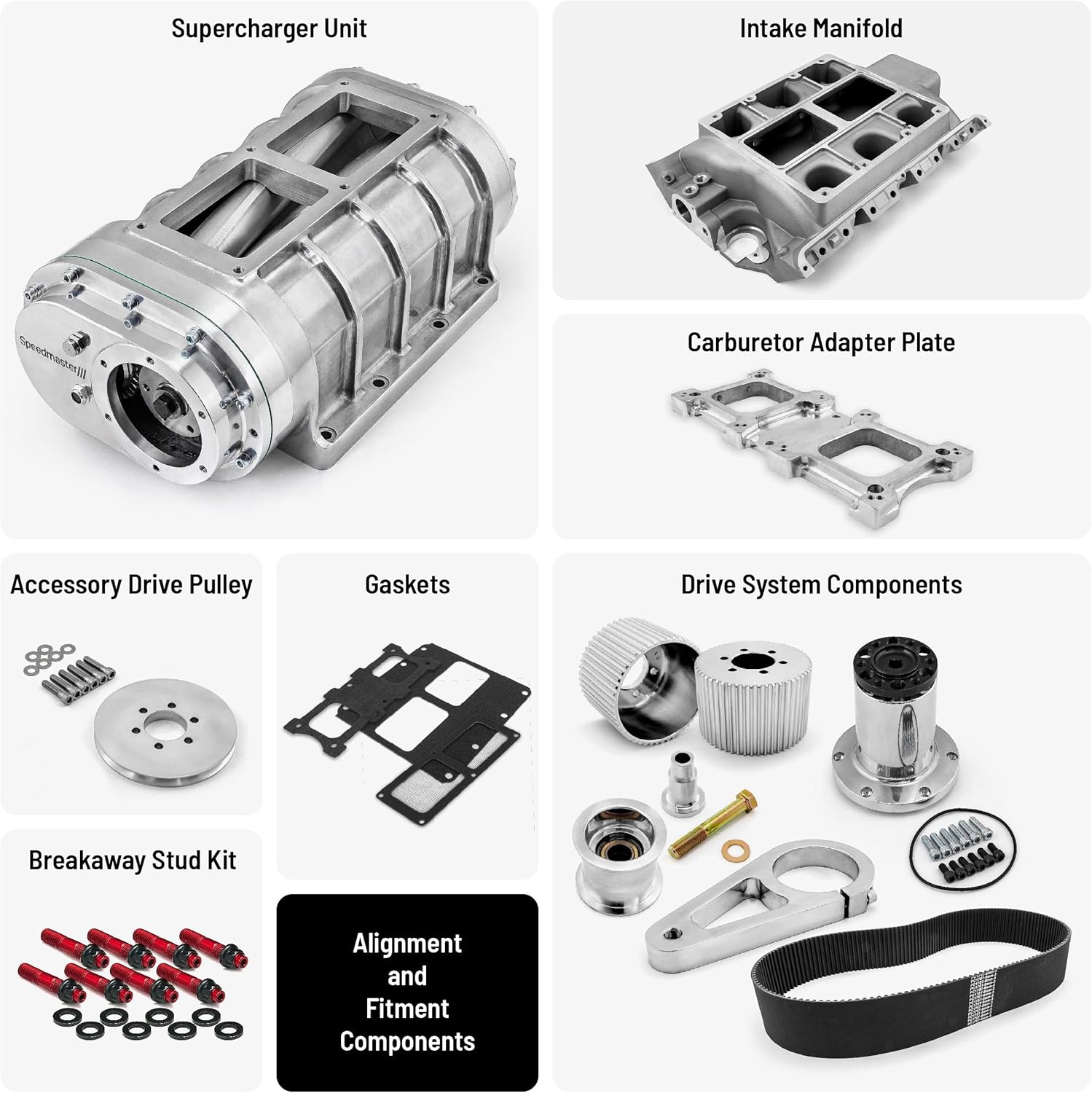 Supercharger Unit

Speedmaster

Intake Manifold

Carburetor Adapter Plate

Accessory Drive Pulley

Gaskets

Drive System Components

Breakaway Stud Kit

Alignment and Fitment Components